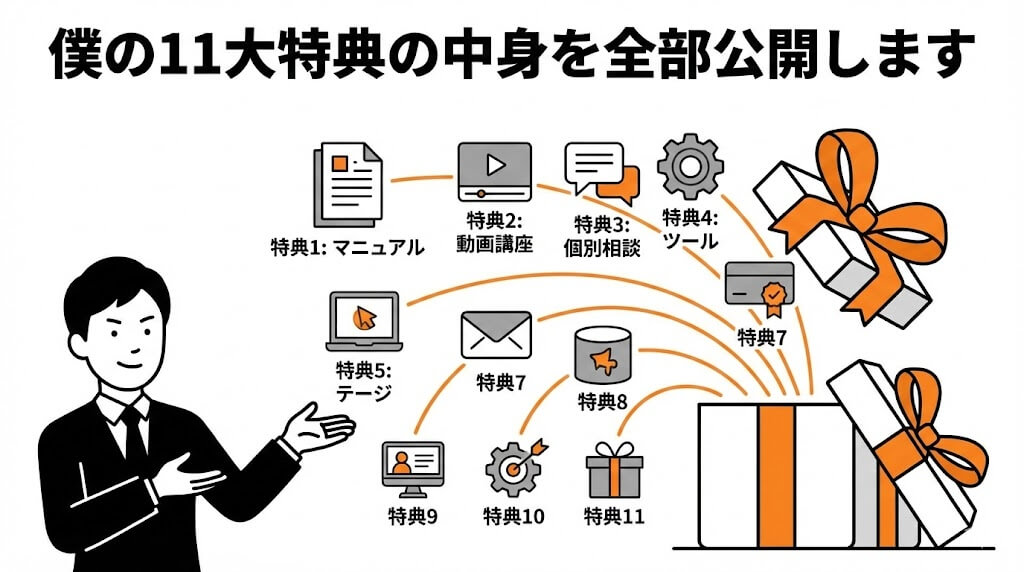 僕の11大特典の中身を全部公開します

特典1: マニュアル

特典2: 動画講座

特典3: 個別相談

特典4: ツール

特典7

特典5: テージ

特典7

特典8

特典9

特典10

特典11